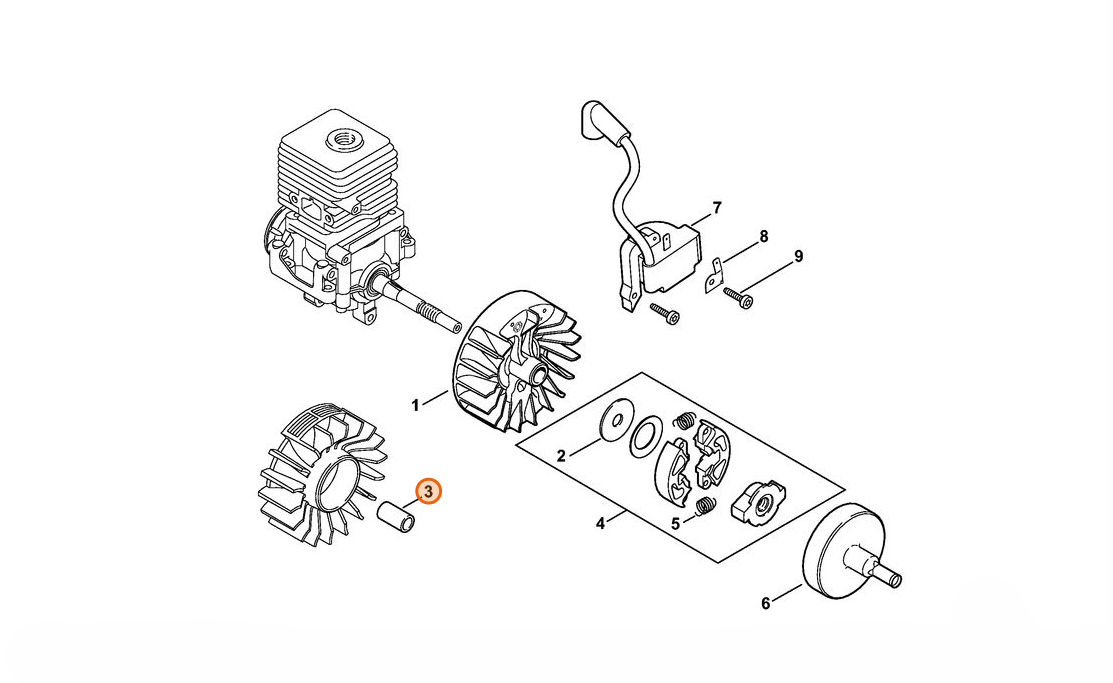 7
8
9
1
2
3
4
5
6